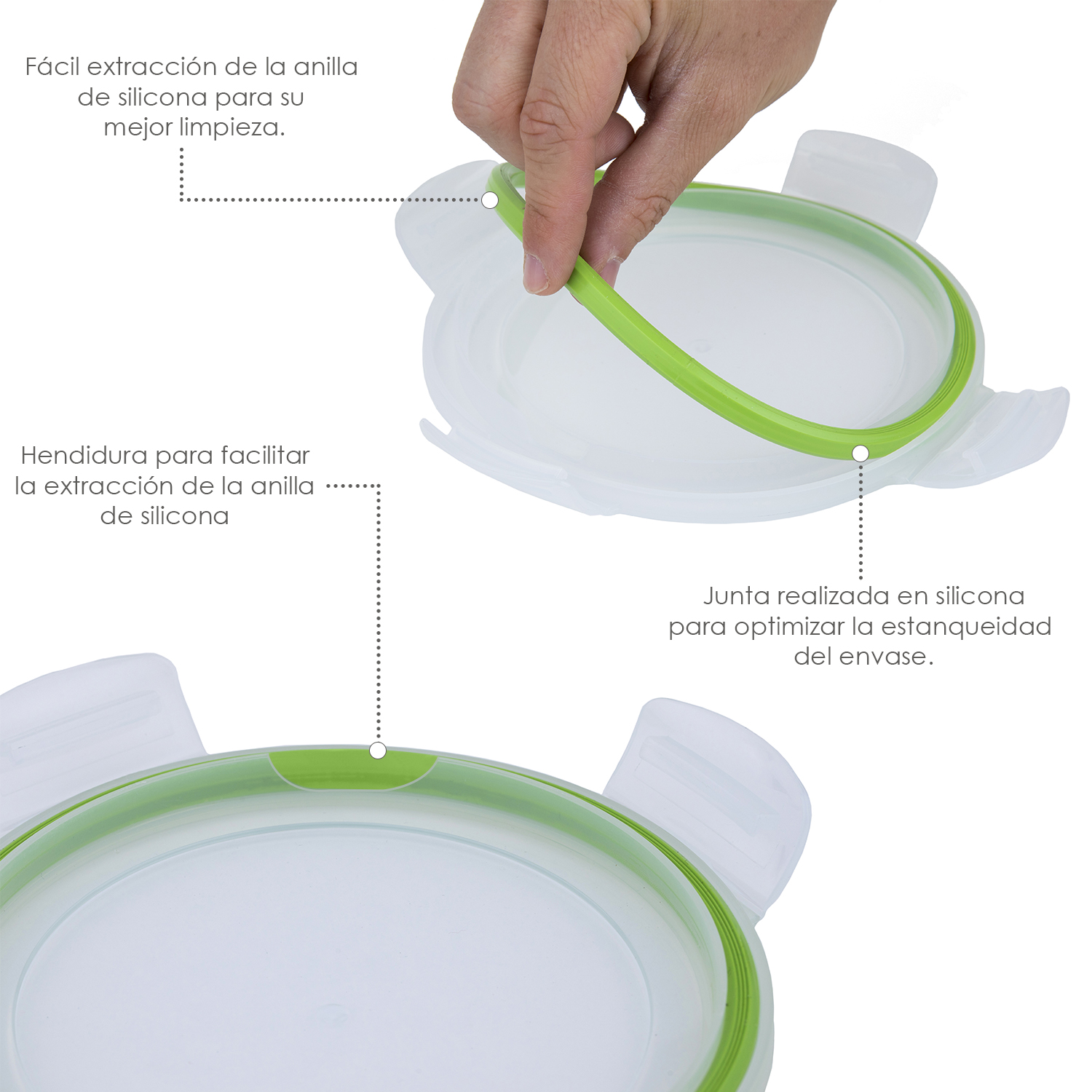 Fácil extracción de la anilla de silicona para su mejor limpieza.

Hendidura para facilitar la extracción de la anilla de silicona

Junta realizada en silicona para optimizar la estanqueidad del envase.