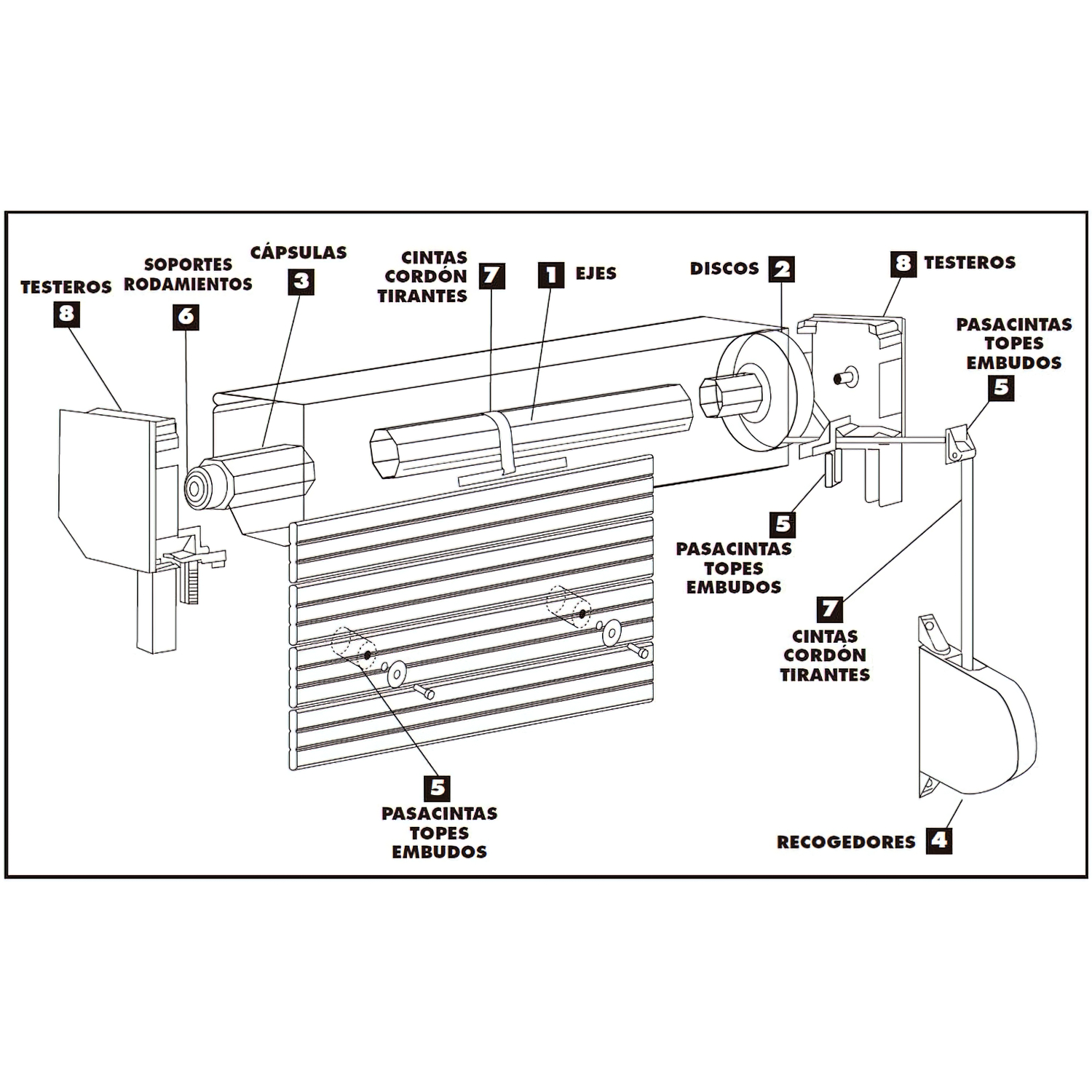 TESTEROS
8

SOPORTES
RODAMIENTOS
6

CÁPSULAS
3

CINTAS
CORDÓN
TIRANTES
7

1 EJES

DISCOS 2

8 TESTEROS

PASACINTAS
TOPES
EMBUDOS
5

5
PASACINTAS
TOPES
EMBUDOS

7
CINTAS
CORDÓN
TIRANTES

5
PASACINTAS
TOPES
EMBUDOS

RECOGEDORES 4