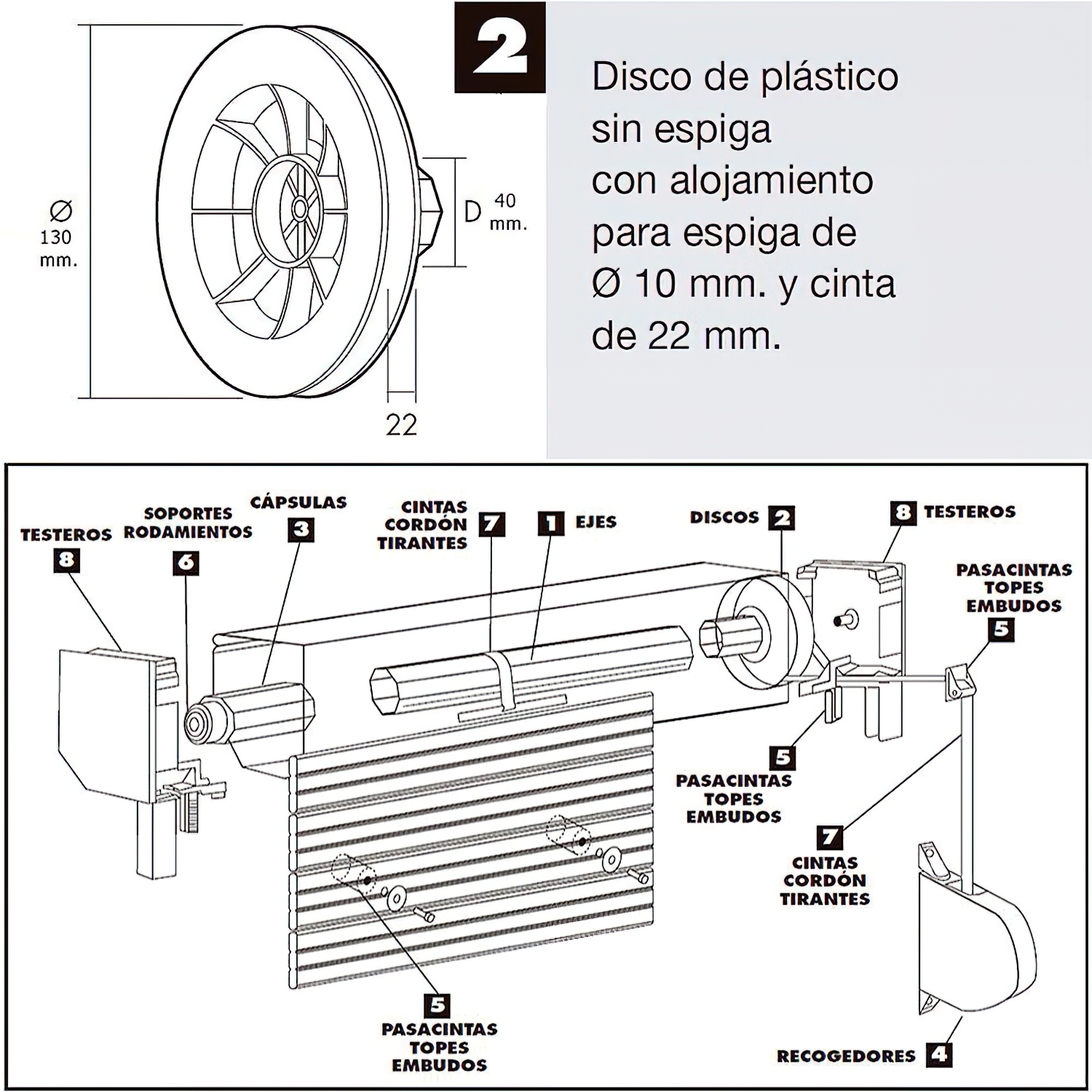 Ø
130
mm.

D 40
mm.

22

2

Disco de plástico
sin espiga
con alojamiento
para espiga de
Ø 10 mm. y cinta
de 22 mm.

TESTEROS
8

SOPORTES
RODAMIENTOS
6

CÁPSULAS
3

CINTAS
CORDÓN
TIRANTES
7

1 EJES

DISCOS 2

8 TESTEROS

PASACINTAS
TOPES
EMBUDOS
5

5
PASACINTAS
TOPES
EMBUDOS

7
CINTAS
CORDÓN
TIRANTES

5
PASACINTAS
TOPES
EMBUDOS

RECOGEDORES 4