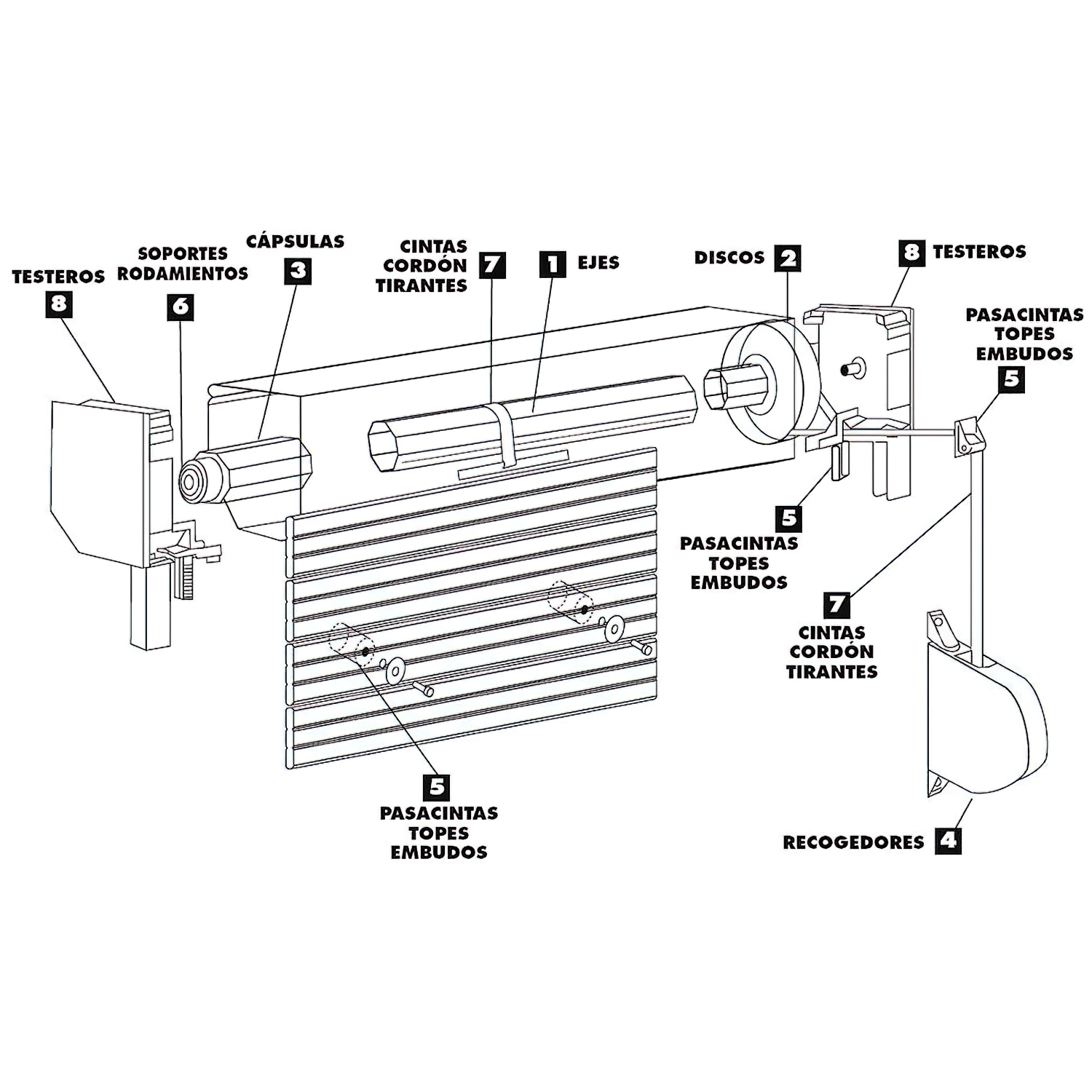 TESTEROS
8

SOPORTES
RODAMIENTOS
6

CÁPSULAS
3

CINTAS
CORDÓN
TIRANTES
7

1 EJES

DISCOS 2

8 TESTEROS

PASACINTAS
TOPES
EMBUDOS
5

5
PASACINTAS
TOPES
EMBUDOS

7
CINTAS
CORDÓN
TIRANTES

5
PASACINTAS
TOPES
EMBUDOS

RECOGEDORES 4