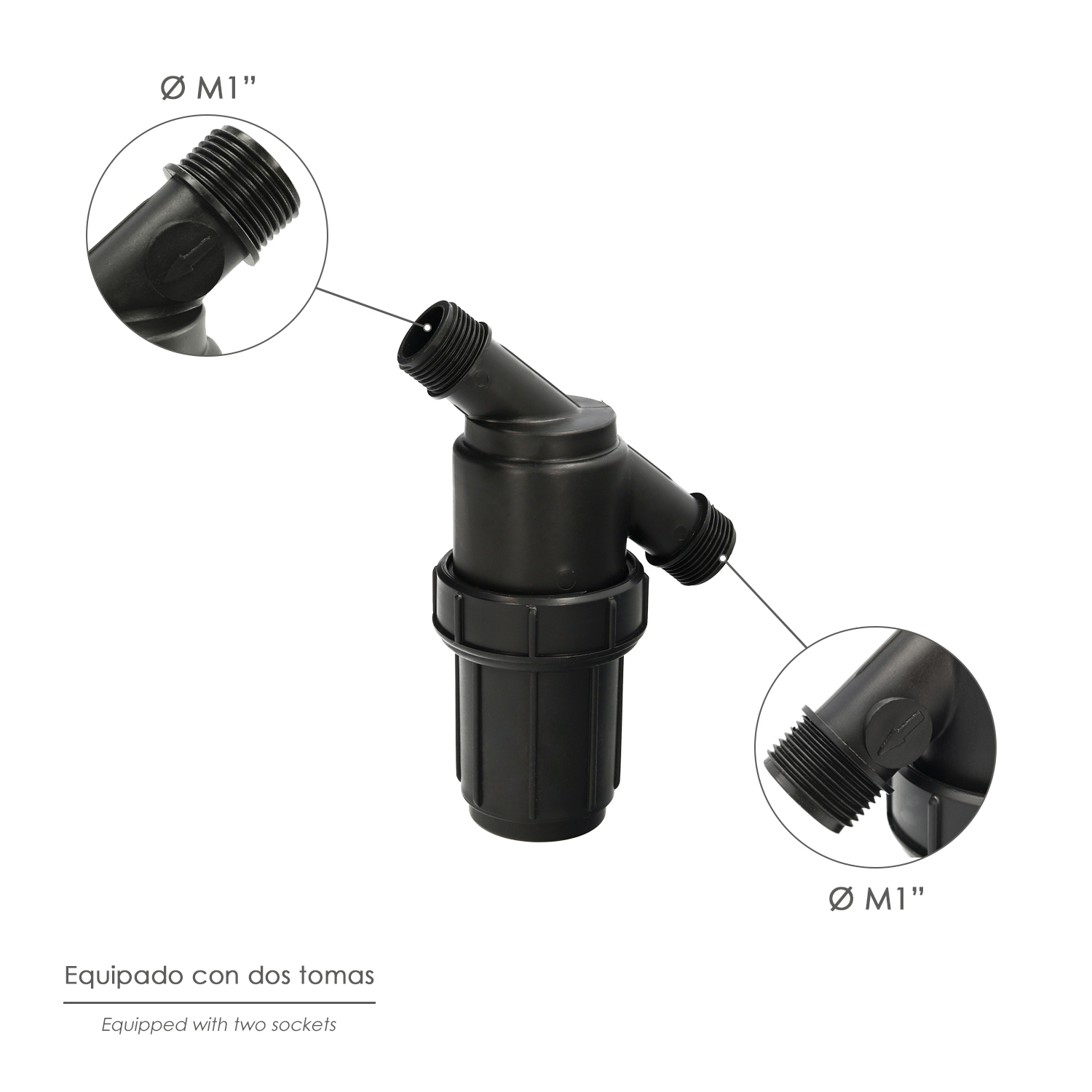 Ø M1”

Ø M1”

Equipado con dos tomas

Equipped with two sockets